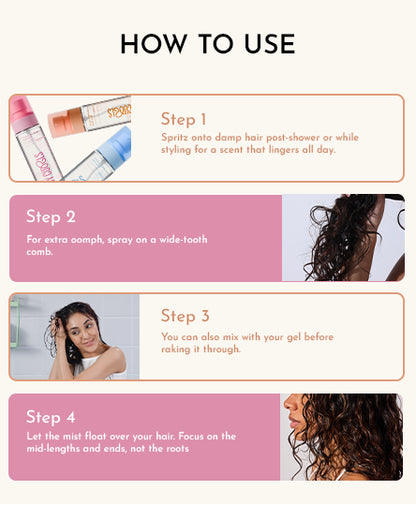 HOW TO USE

Step 1
Spritz onto damp hair post-shower or while styling for a scent that lingers all day.

Step 2
For extra oomph, spray on a wide-tooth comb.

Step 3
You can also mix with your gel before raking it through.

Step 4
Let the mist float over your hair. Focus on the mid-lengths and ends, not the roots