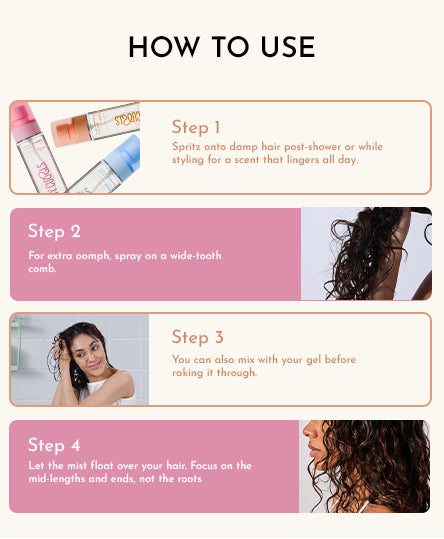 HOW TO USE

Step 1
Spritz onto damp hair post-shower or while styling for a scent that lingers all day.

Step 2
For extra oomph, spray on a wide-tooth comb.

Step 3
You can also mix with your gel before raking it through.

Step 4
Let the mist float over your hair. Focus on the mid-lengths and ends, not the roots