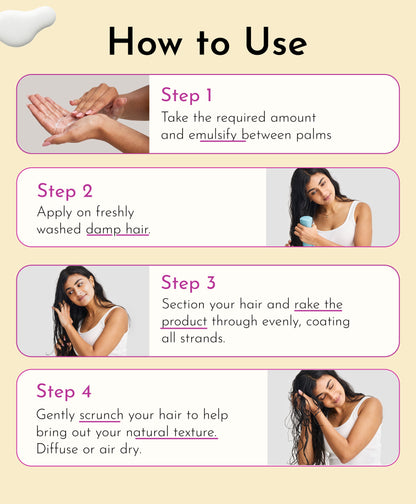 How to Use

Step 1
Take the required amount and emulsify between palms

Step 2
Apply on freshly washed damp hair.

Step 3
Section your hair and rake the product through evenly, coating all strands.

Step 4
Gently scrunch your hair to help bring out your natural texture. Diffuse or air dry.