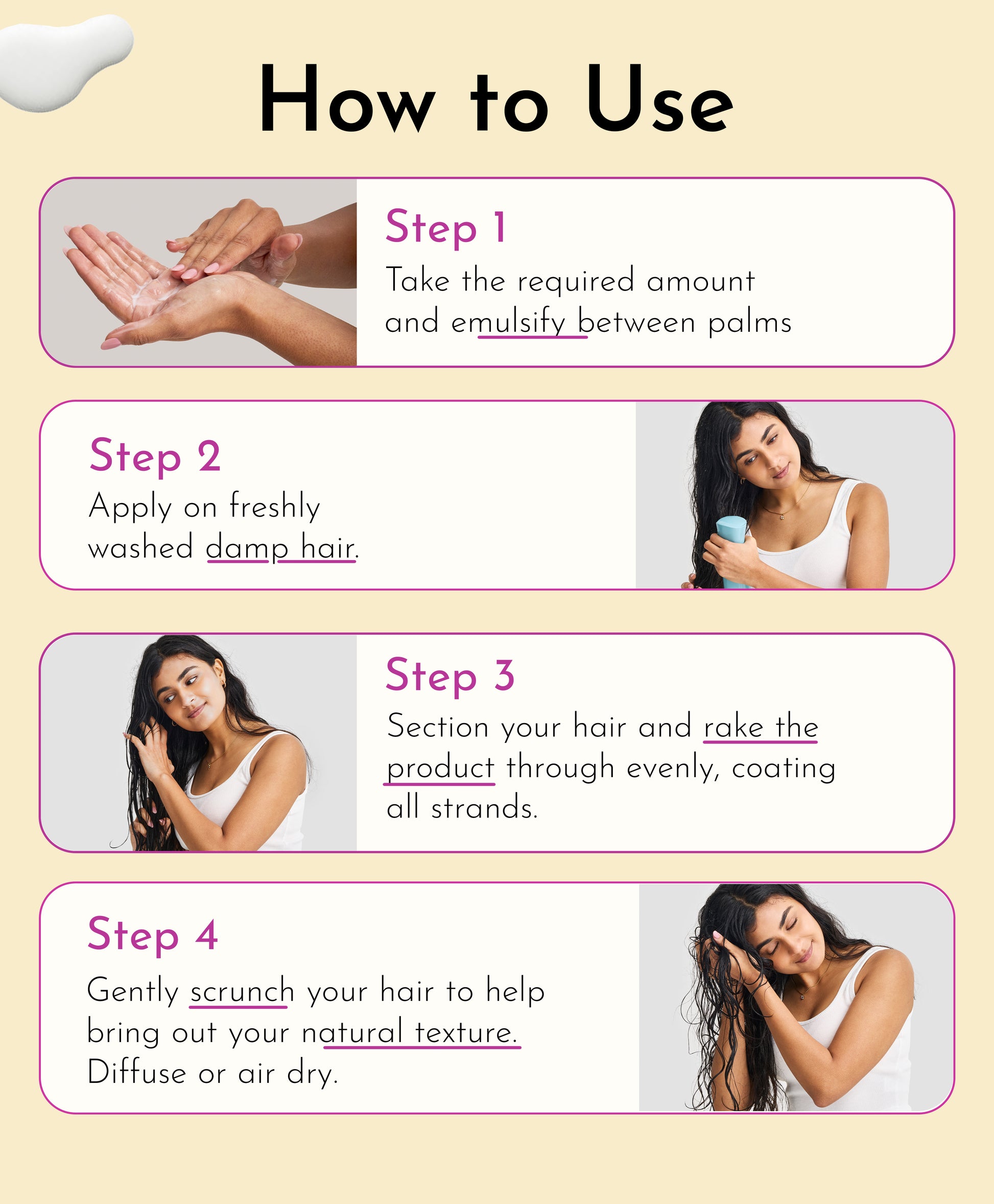 How to Use

Step 1
Take the required amount and emulsify between palms

Step 2
Apply on freshly washed damp hair.

Step 3
Section your hair and rake the product through evenly, coating all strands.

Step 4
Gently scrunch your hair to help bring out your natural texture. Diffuse or air dry.