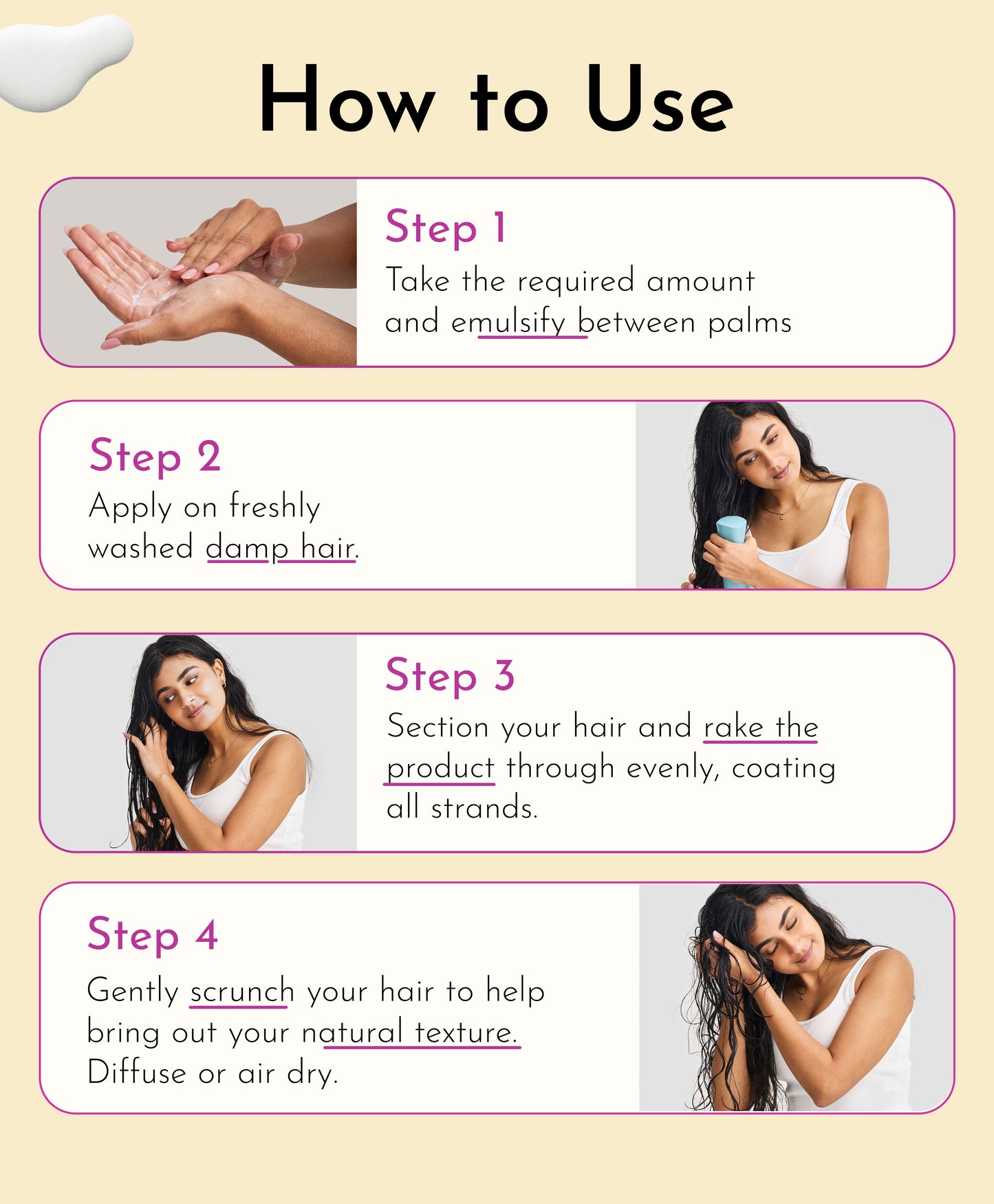 How to Use

Step 1
Take the required amount and emulsify between palms

Step 2
Apply on freshly washed damp hair.

Step 3
Section your hair and rake the product through evenly, coating all strands.

Step 4
Gently scrunch your hair to help bring out your natural texture. Diffuse or air dry.