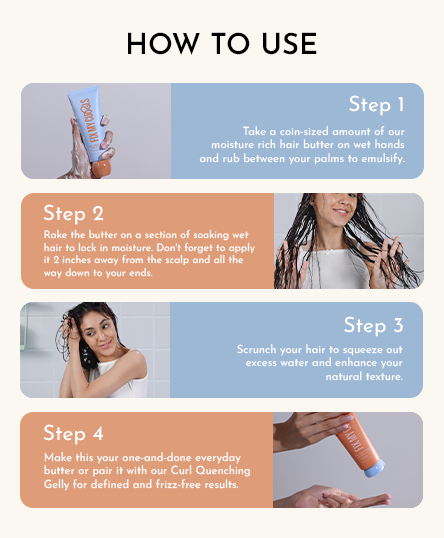 HOW TO USE

FIX MY CURLS

Step 1

Take a coin-sized amount of our moisture rich hair butter on wet hands and rub between your palms to emulsify.

Step 2

Rake the butter on a section of soaking wet hair to lock in moisture. Don't forget to apply it 2 inches away from the scalp and all the way down to your ends.

Step 3

Scrunch your hair to squeeze out excess water and enhance your natural texture.

Step 4

Make this your one-and-done everyday butter or pair it with our Curl Quenching Gelly for defined and frizz-free results.

FIX MY C