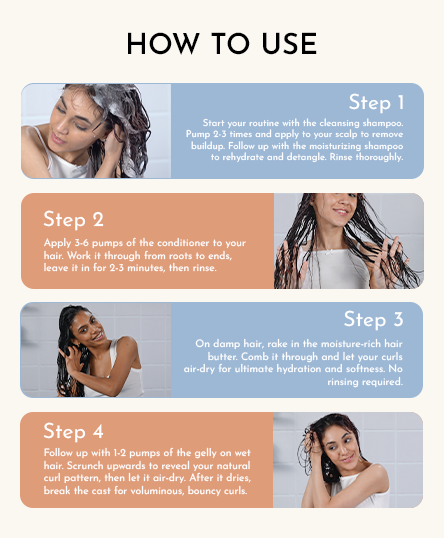 HOW TO USE

Step 1

Start your routine with the cleansing shampoo. Pump 2-3 times and apply to your scalp to remove buildup. Follow up with the moisturizing shampoo to rehydrate and detangle. Rinse thoroughly.

Step 2

Apply 3-6 pumps of the conditioner to your hair. Work it through from roots to ends, leave it in for 2-3 minutes, then rinse.

Step 3

On damp hair, rake in the moisture-rich hair butter. Comb it through and let your curls air-dry for ultimate hydration and softness. No rinsing required.

Step 4

Follow up with 1-2 pumps of the gelly on wet hair. Scrunch upwards to reveal your natural curl pattern, then let it air-dry. After it dries, break the cast for voluminous, bouncy curls.