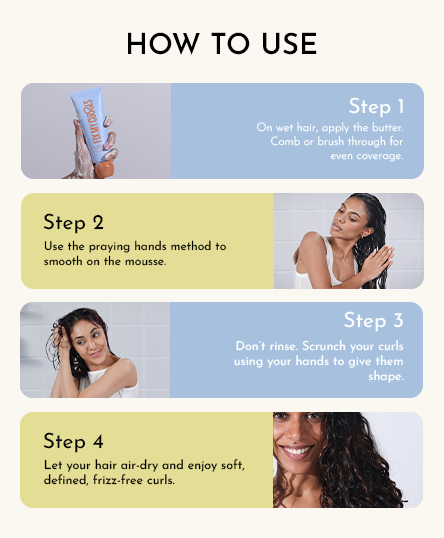 HOW TO USE

FIX MY CURLS

Step 1
On wet hair, apply the butter. Comb or brush through for even coverage.

Step 2
Use the praying hands method to smooth on the mousse.

Step 3
Don't rinse. Scrunch your curls using your hands to give them shape.

Step 4
Let your hair air-dry and enjoy soft, defined, frizz-free curls.