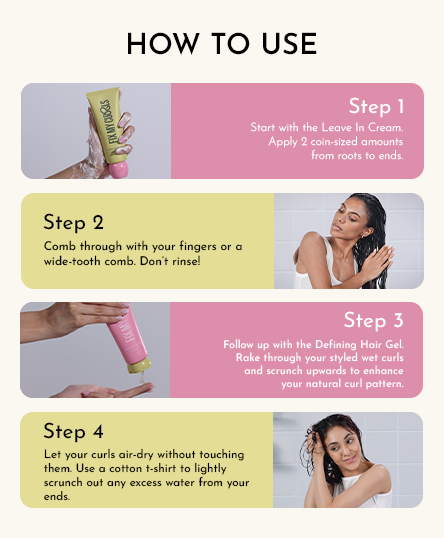 HOW TO USE

FIX MY CURLS

Step 1

Start with the Leave In Cream. Apply 2 coin-sized amounts from roots to ends.

Step 2

Comb through with your fingers or a wide-tooth comb. Don't rinse!

FIX MY

Step 3

Follow up with the Defining Hair Gel. Rake through your styled wet curls and scrunch upwards to enhance your natural curl pattern.

Step 4

Let your curls air-dry without touching them. Use a cotton t-shirt to lightly scrunch out any excess water from your ends.