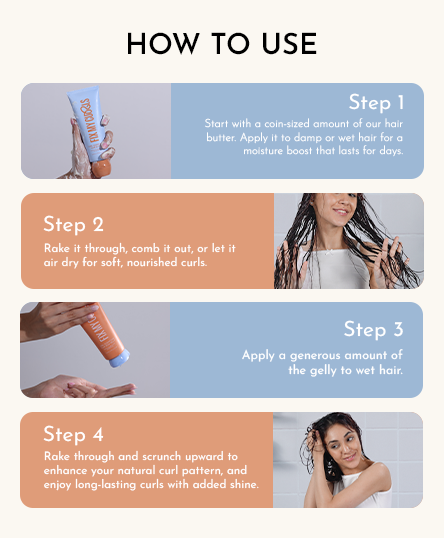 HOW TO USE

FIX MY CURLS

Step 1

Start with a coin-sized amount of our hair butter. Apply it to damp or wet hair for a moisture boost that lasts for days.

Step 2

Rake it through, comb it out, or let it air dry for soft, nourished curls.

FIX MY C

Step 3

Apply a generous amount of the gelly to wet hair.

Step 4

Rake through and scrunch upward to enhance your natural curl pattern, and enjoy long-lasting curls with added shine.