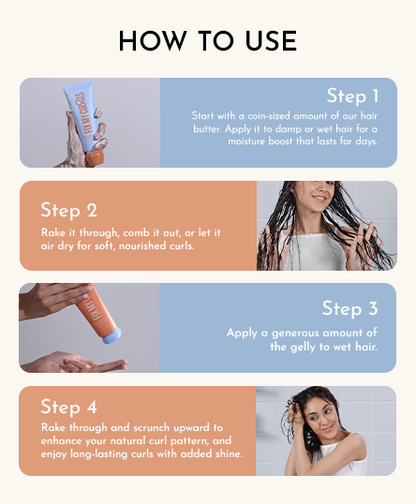 HOW TO USE

FIX MY CURLS

Step 1

Start with a coin-sized amount of our hair butter. Apply it to damp or wet hair for a moisture boost that lasts for days.

Step 2

Rake it through, comb it out, or let it air dry for soft, nourished curls.

FIX MY

Step 3

Apply a generous amount of the gelly to wet hair.

Step 4

Rake through and scrunch upward to enhance your natural curl pattern, and enjoy long-lasting curls with added shine.