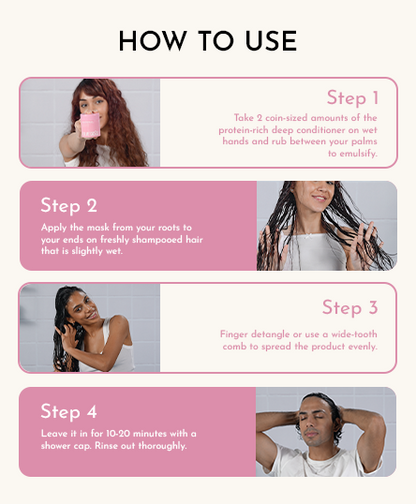 HOW TO USE

Step 1

Take 2 coin-sized amounts of the protein-rich deep conditioner on wet hands and rub between your palms to emulsify.

Step 2

Apply the mask from your roots to your ends on freshly shampooed hair that is slightly wet.

Step 3

Finger detangle or use a wide-tooth comb to spread the product evenly.

Step 4

Leave it in for 10-20 minutes with a shower cap. Rinse out thoroughly.