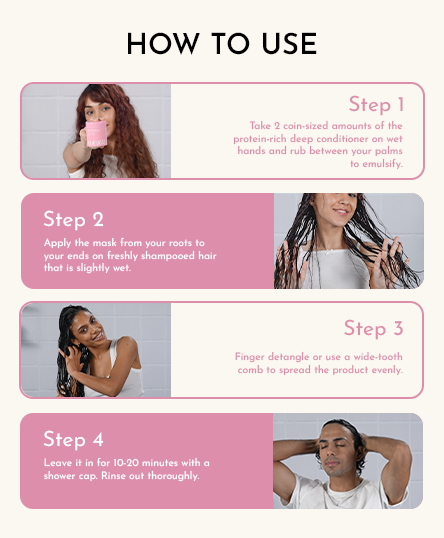 HOW TO USE

Step 1

Take 2 coin-sized amounts of the protein-rich deep conditioner on wet hands and rub between your palms to emulsify.

Step 2

Apply the mask from your roots to your ends on freshly shampooed hair that is slightly wet.

Step 3

Finger detangle or use a wide-tooth comb to spread the product evenly.

Step 4

Leave it in for 10-20 minutes with a shower cap. Rinse out thoroughly.