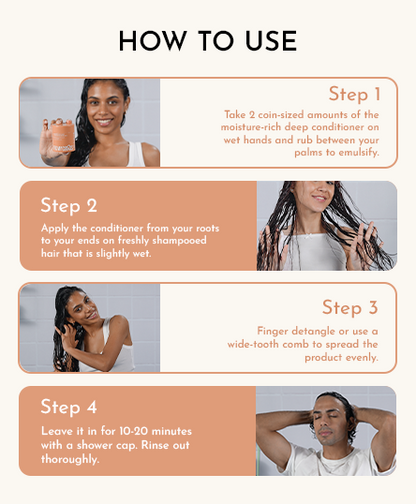 HOW TO USE

Step 1

Take 2 coin-sized amounts of the moisture-rich deep conditioner on wet hands and rub between your palms to emulsify.

Step 2

Apply the conditioner from your roots to your ends on freshly shampooed hair that is slightly wet.

Step 3

Finger detangle or use a wide-tooth comb to spread the product evenly.

Step 4

Leave it in for 10-20 minutes with a shower cap. Rinse out thoroughly.