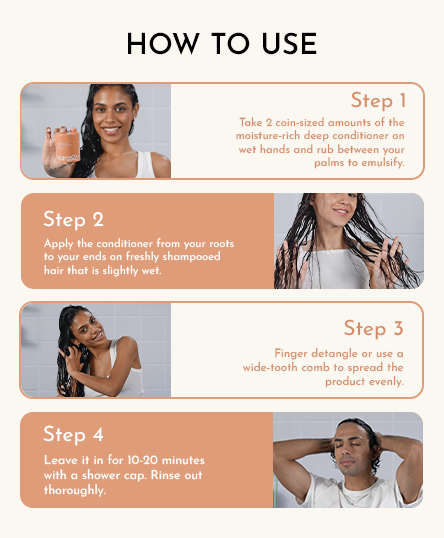 HOW TO USE

Step 1

Take 2 coin-sized amounts of the moisture-rich deep conditioner on wet hands and rub between your palms to emulsify.

Step 2

Apply the conditioner from your roots to your ends on freshly shampooed hair that is slightly wet.

Step 3

Finger detangle or use a wide-tooth comb to spread the product evenly.

Step 4

Leave it in for 10-20 minutes with a shower cap. Rinse out thoroughly.