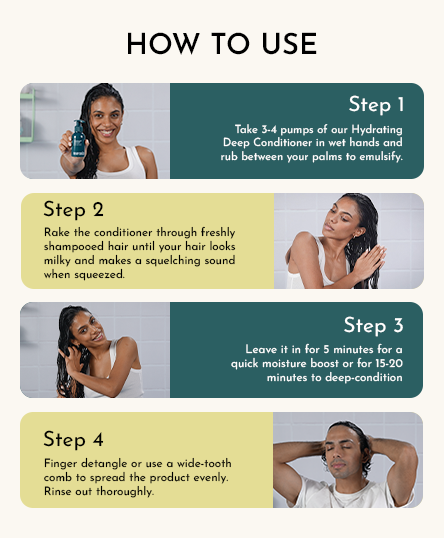 HOW TO USE

Step 1

Take 3-4 pumps of our Hydrating Deep Conditioner in wet hands and rub between your palms to emulsify.

Step 2

Rake the conditioner through freshly shampooed hair until your hair looks milky and makes a squelching sound when squeezed.

Step 3

Leave it in for 5 minutes for a quick moisture boost or for 15-20 minutes to deep-condition

Step 4

Finger detangle or use a wide-tooth comb to spread the product evenly. Rinse out thoroughly.