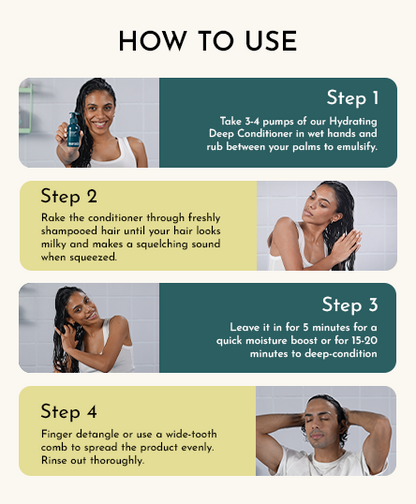 HOW TO USE

Step 1

Take 3-4 pumps of our Hydrating Deep Conditioner in wet hands and rub between your palms to emulsify.

Step 2

Rake the conditioner through freshly shampooed hair until your hair looks milky and makes a squelching sound when squeezed.

Step 3

Leave it in for 5 minutes for a quick moisture boost or for 15-20 minutes to deep-condition

Step 4

Finger detangle or use a wide-tooth comb to spread the product evenly. Rinse out thoroughly.