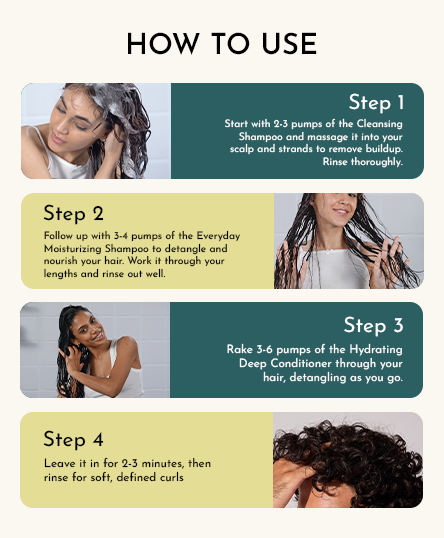 HOW TO USE

Step 1

Start with 2-3 pumps of the Cleansing Shampoo and massage it into your scalp and strands to remove buildup. Rinse thoroughly.

Step 2

Follow up with 3-4 pumps of the Everyday Moisturizing Shampoo to detangle and nourish your hair. Work it through your lengths and rinse out well.

Step 3

Rake 3-6 pumps of the Hydrating Deep Conditioner through your hair, detangling as you go.

Step 4

Leave it in for 2-3 minutes, then rinse for soft, defined curls