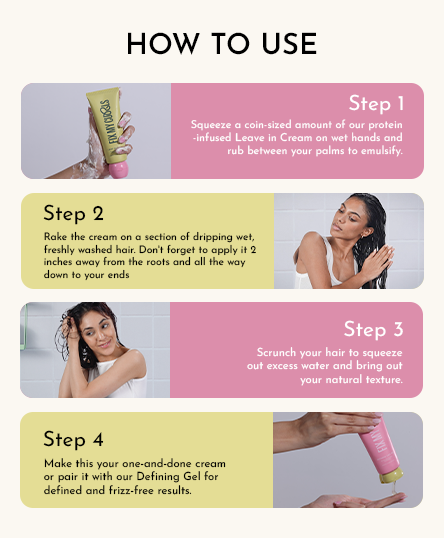 HOW TO USE

FIX MY CURLS

Step 1

Squeeze a coin-sized amount of our protein -infused Leave in Cream on wet hands and rub between your palms to emulsify.

Step 2

Rake the cream on a section of dripping wet, freshly washed hair. Don't forget to apply it 2 inches away from the roots and all the way down to your ends

Step 3

Scrunch your hair to squeeze out excess water and bring out your natural texture.

Step 4

Make this your one-and-done cream or pair it with our Defining Gel for defined and frizz-free results.

FIX MY