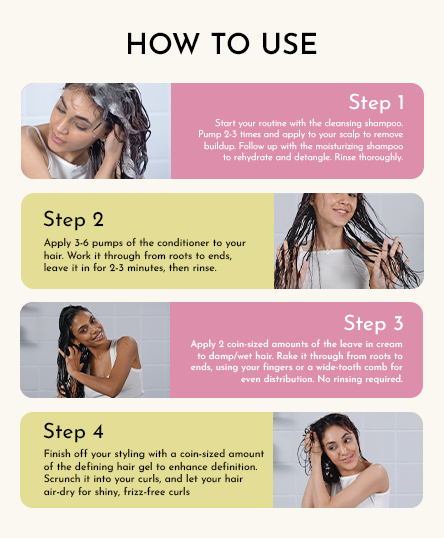 HOW TO USE

Step 1

Start your routine with the cleansing shampoo. Pump 2-3 times and apply to your scalp to remove buildup. Follow up with the moisturizing shampoo to rehydrate and detangle. Rinse thoroughly.

Step 2

Apply 3-6 pumps of the conditioner to your hair. Work it through from roots to ends, leave it in for 2-3 minutes, then rinse.

Step 3

Apply 2 coin-sized amounts of the leave in cream to damp/wet hair. Rake it through from roots to ends, using your fingers or a wide-tooth comb for even distribution. No rinsing required.

Step 4

Finish off your styling with a coin-sized amount of the defining hair gel to enhance definition. Scrunch it into your curls, and let your hair air-dry for shiny, frizz-free curls