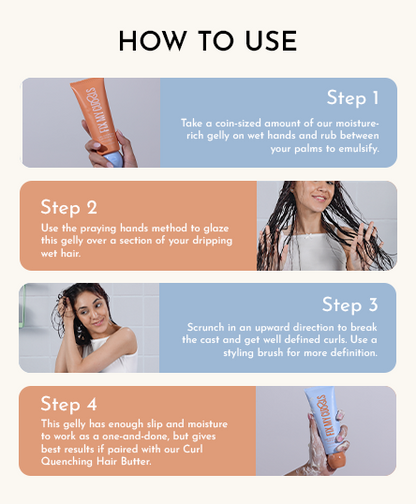 HOW TO USE

FIX MY CURLS

Step 1

Take a coin-sized amount of our moisture-rich gelly on wet hands and rub between your palms to emulsify.

Step 2

Use the praying hands method to glaze this gelly over a section of your dripping wet hair.

Step 3

Scrunch in an upward direction to break the cast and get well defined curls. Use a styling brush for more definition.

Step 4

This gelly has enough slip and moisture to work as a one-and-done, but gives best results if paired with our Curl Quenching Hair Butter.

FIX MY CURLS