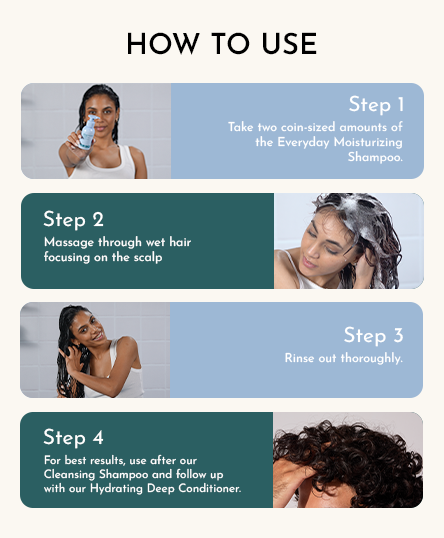 HOW TO USE

Step 1
Take two coin-sized amounts of the Everyday Moisturizing Shampoo.

Step 2
Massage through wet hair focusing on the scalp

Step 3
Rinse out thoroughly.

Step 4
For best results, use after our Cleansing Shampoo and follow up with our Hydrating Deep Conditioner.