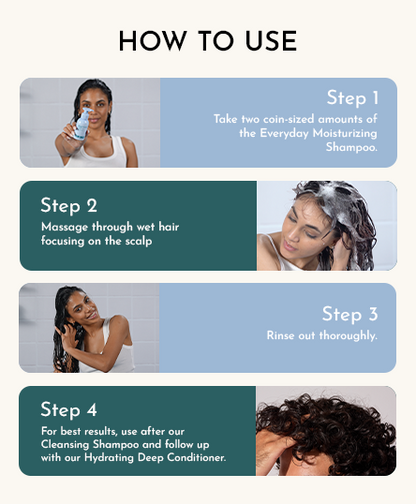 HOW TO USE

Step 1
Take two coin-sized amounts of the Everyday Moisturizing Shampoo.

Step 2
Massage through wet hair focusing on the scalp

Step 3
Rinse out thoroughly.

Step 4
For best results, use after our Cleansing Shampoo and follow up with our Hydrating Deep Conditioner.