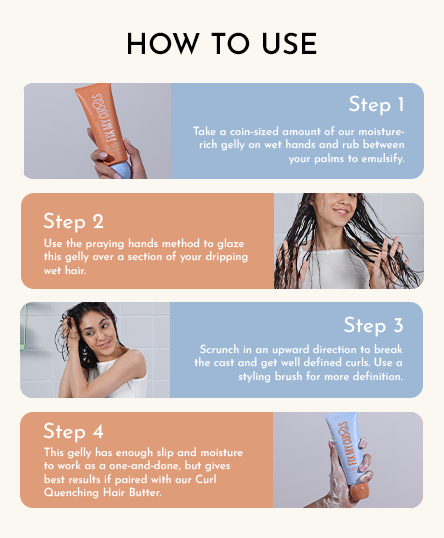 HOW TO USE

FIX MY CURLS

Step 1

Take a coin-sized amount of our moisture-rich gelly on wet hands and rub between your palms to emulsify.

Step 2

Use the praying hands method to glaze this gelly over a section of your dripping wet hair.

Step 3

Scrunch in an upward direction to break the cast and get well defined curls. Use a styling brush for more definition.

Step 4

This gelly has enough slip and moisture to work as a one-and-done, but gives best results if paired with our Curl Quenching Hair Butter.

FIX MY CURLS