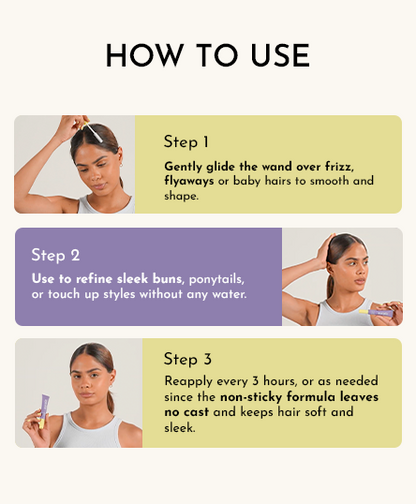 HOW TO USE

Step 1

Gently glide the wand over frizz, flyaways or baby hairs to smooth and shape.

Step 2

Use to refine sleek buns, ponytails, or touch up styles without any water.

Step 3

Reapply every 3 hours, or as needed since the non-sticky formula leaves no cast and keeps hair soft and sleek.