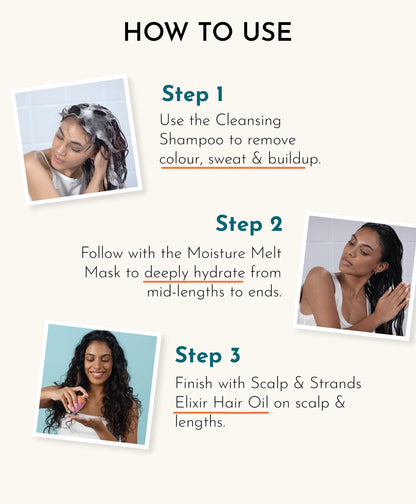 HOW TO USE

Step 1
Use the Cleansing Shampoo to remove colour, sweat & buildup.

Step 2
Follow with the Moisture Melt Mask to deeply hydrate from mid-lengths to ends.

Step 3
Finish with Scalp & Strands Elixir Hair Oil on scalp & lengths.