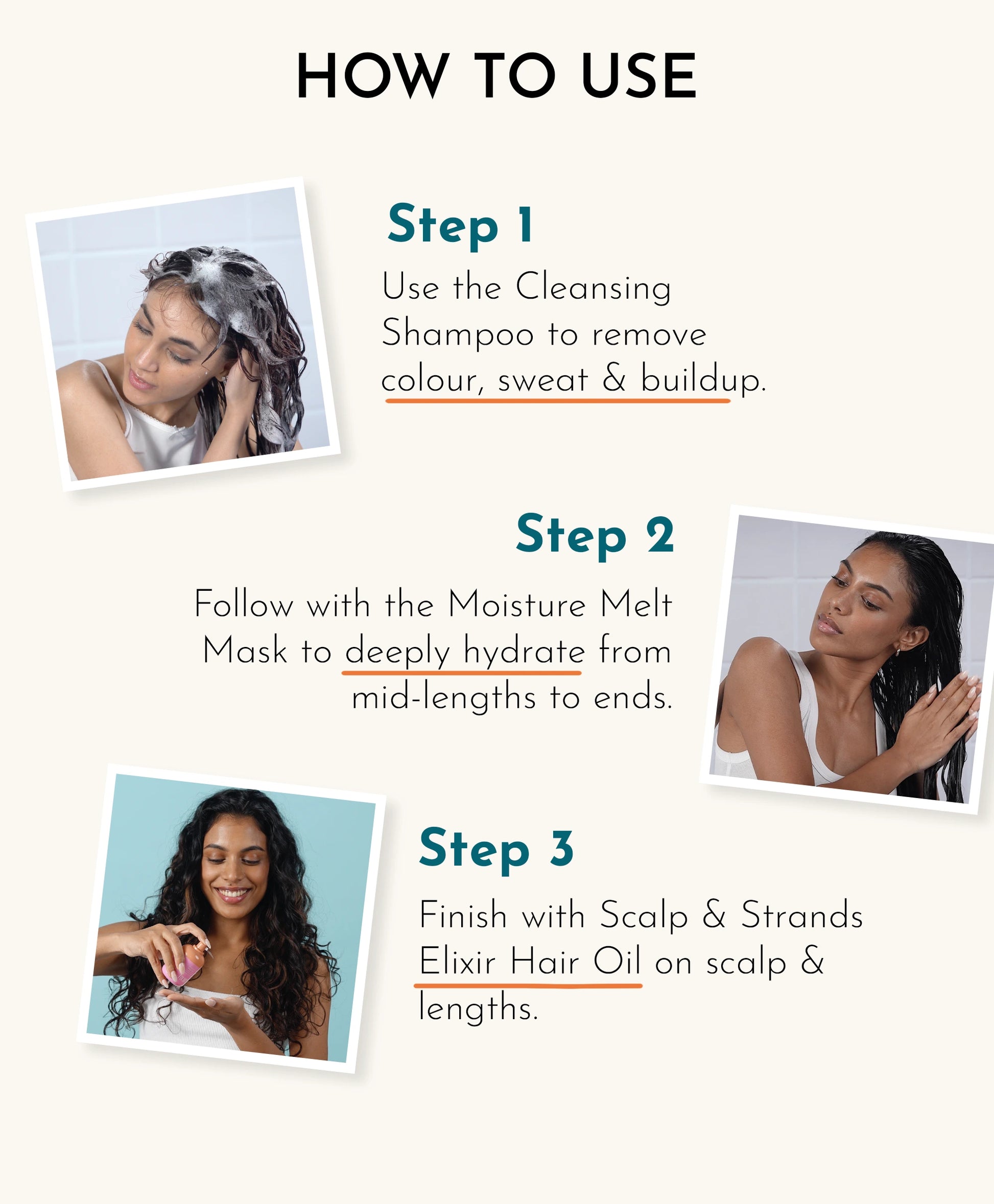 HOW TO USE

Step 1

Use the Cleansing Shampoo to remove colour, sweat & buildup.

Step 2

Follow with the Moisture Melt Mask to deeply hydrate from mid-lengths to ends.

Step 3

Finish with Scalp & Strands Elixir Hair Oil on scalp & lengths.