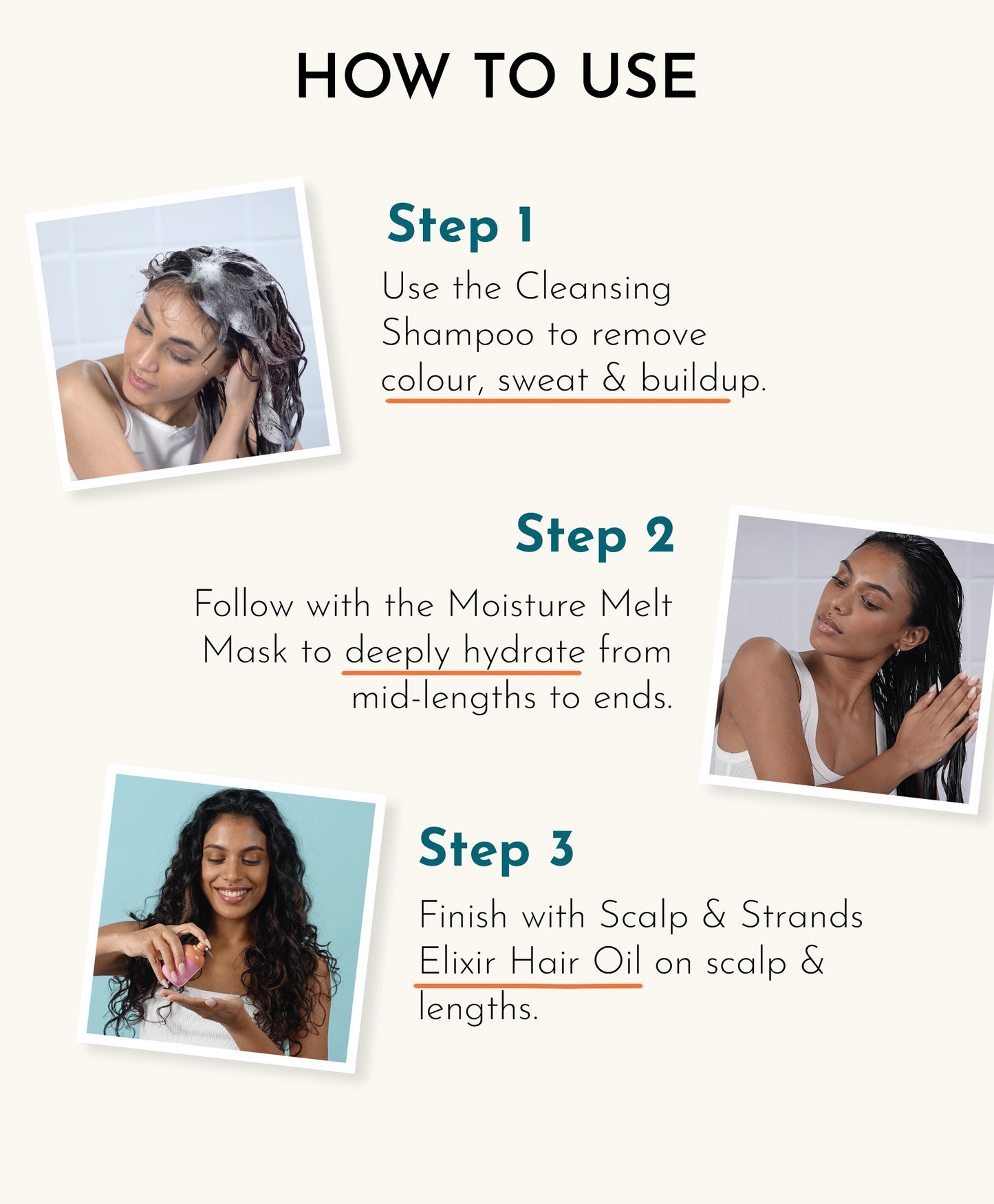 HOW TO USE

Step 1

Use the Cleansing Shampoo to remove colour, sweat & buildup.

Step 2

Follow with the Moisture Melt Mask to deeply hydrate from mid-lengths to ends.

Step 3

Finish with Scalp & Strands Elixir Hair Oil on scalp & lengths.