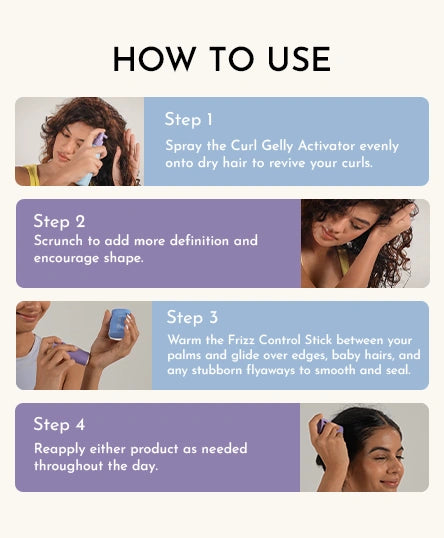 HOW TO USE

Step 1
Spray the Curl Gelly Activator evenly onto dry hair to revive your curls.

Step 2
Scrunch to add more definition and encourage shape.

Step 3
Warm the Frizz Control Stick between your palms and glide over edges, baby hairs, and any stubborn flyaways to smooth and seal.

Step 4
Reapply either product as needed throughout the day.