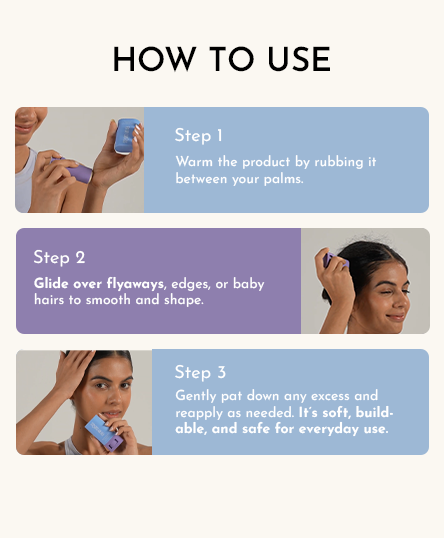 HOW TO USE

Step 1

Warm the product by rubbing it between your palms.

Step 2

Glide over flyaways, edges, or baby hairs to smooth and shape.

Step 3

Gently pat down any excess and reapply as needed. It's soft, buildable, and safe for everyday use.