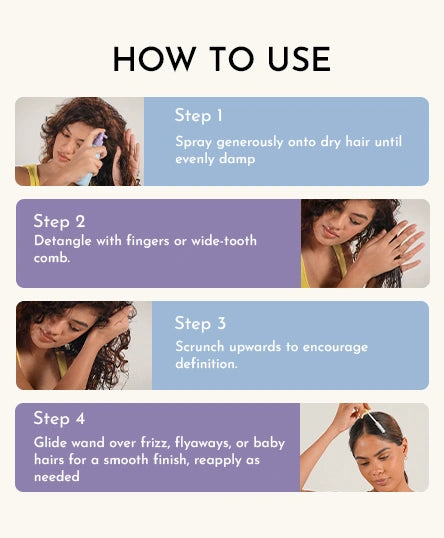 HOW TO USE

Step 1
Spray generously onto dry hair until evenly damp

Step 2
Detangle with fingers or wide-tooth comb.

Step 3
Scrunch upwards to encourage definition.

Step 4
Glide wand over frizz, flyaways, or baby hairs for a smooth finish, reapply as needed