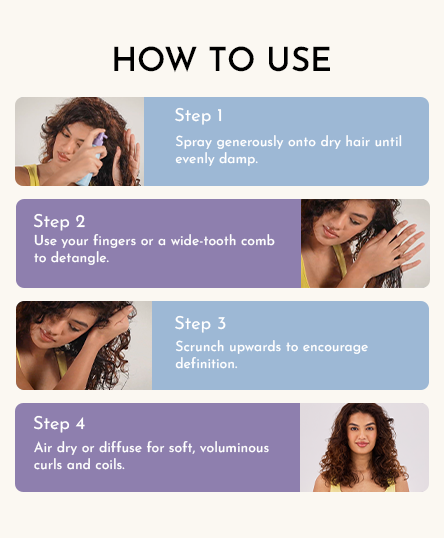 HOW TO USE

Step 1
Spray generously onto dry hair until evenly damp.

Step 2
Use your fingers or a wide-tooth comb to detangle.

Step 3
Scrunch upwards to encourage definition.

Step 4
Air dry or diffuse for soft, voluminous curls and coils.